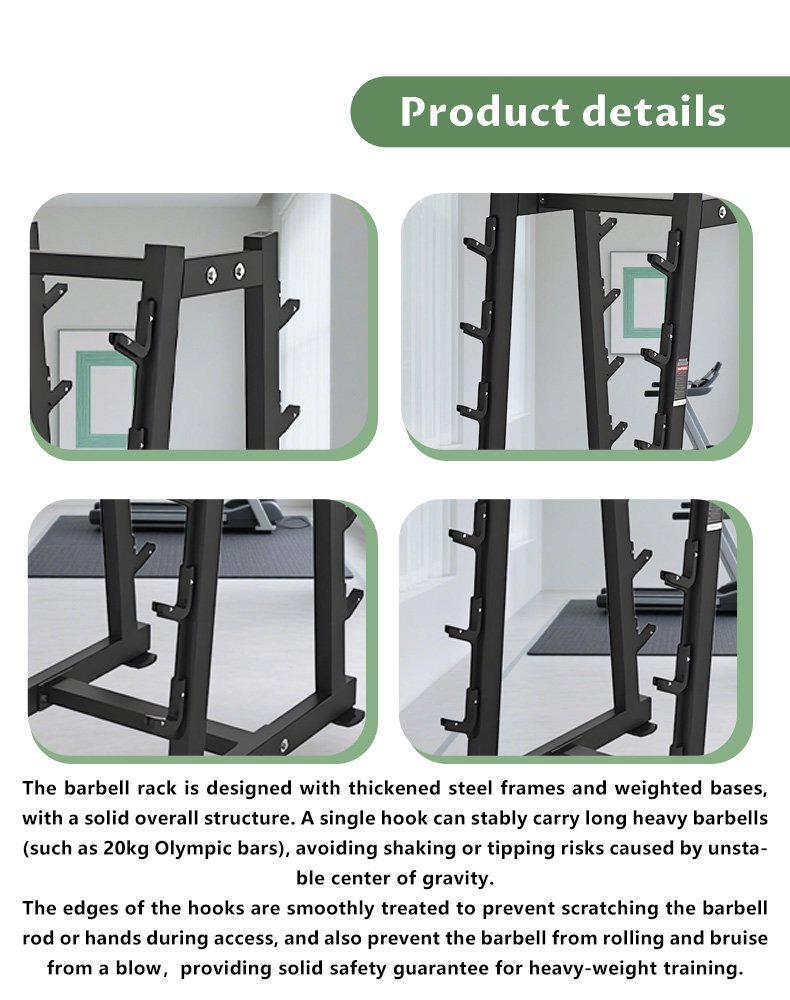 Product details

The barbell rack is designed with thickened steel frames and weighted bases, with a solid overall structure. A single hook can stably carry long heavy barbells (such as 20kg Olympic bars), avoiding shaking or tipping risks caused by unstable center of gravity.
The edges of the hooks are smoothly treated to prevent scratching the barbell rod or hands during access, and also prevent the barbell from rolling and bruise from a blow, providing solid safety guarantee for heavy-weight training.